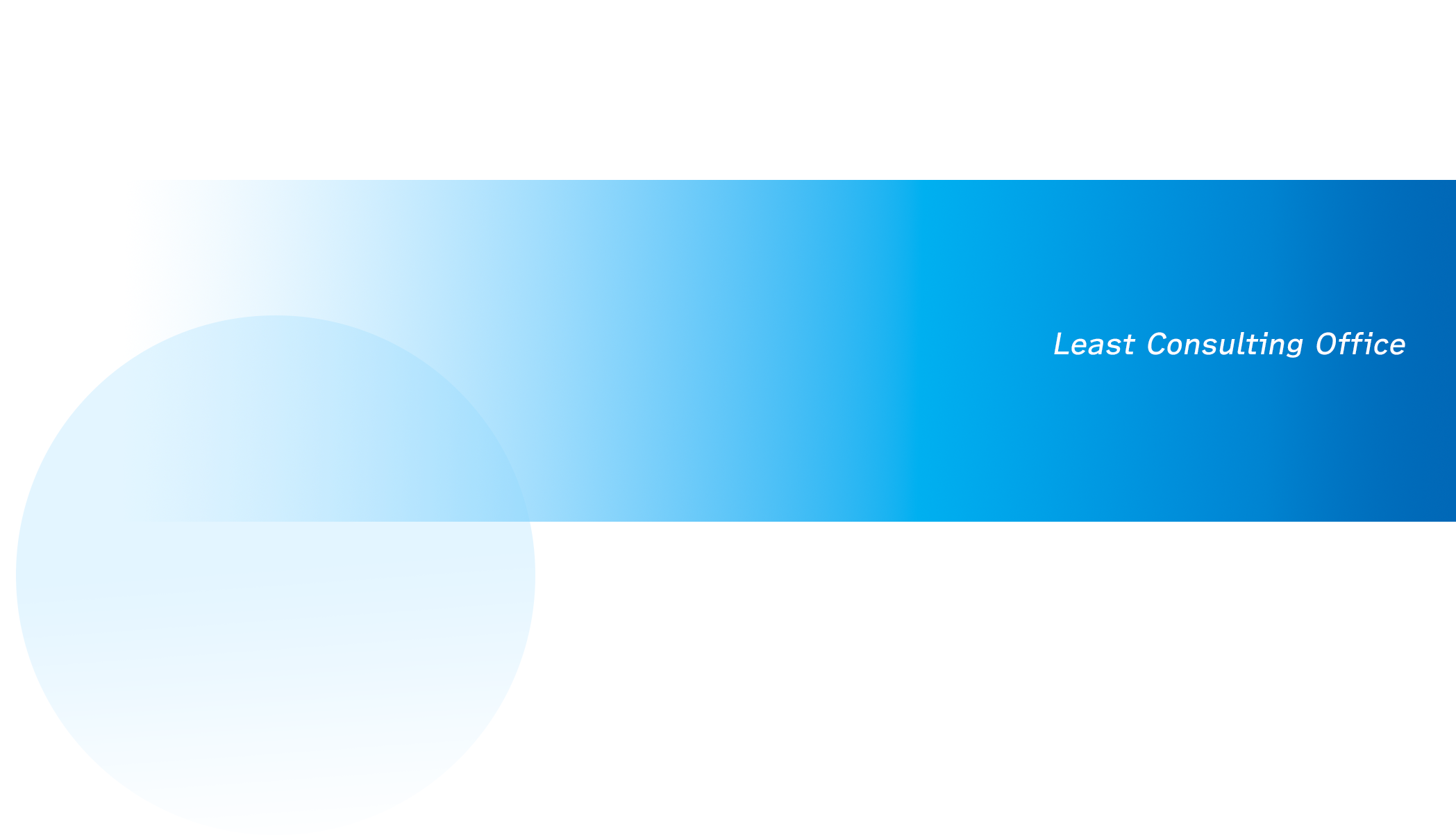 Least Consulting Office